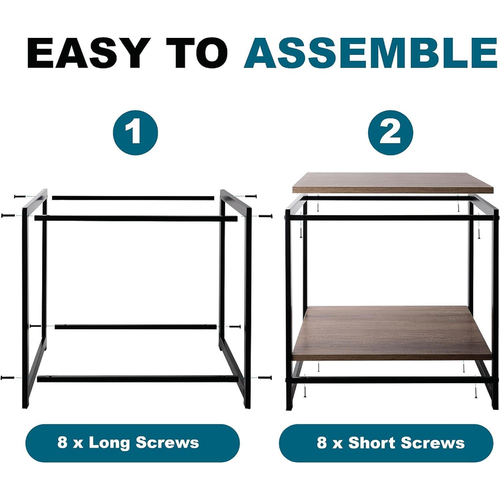 EASY TO ASSEMBLE

1

2

8 x Long Screws

8 x Short Screws