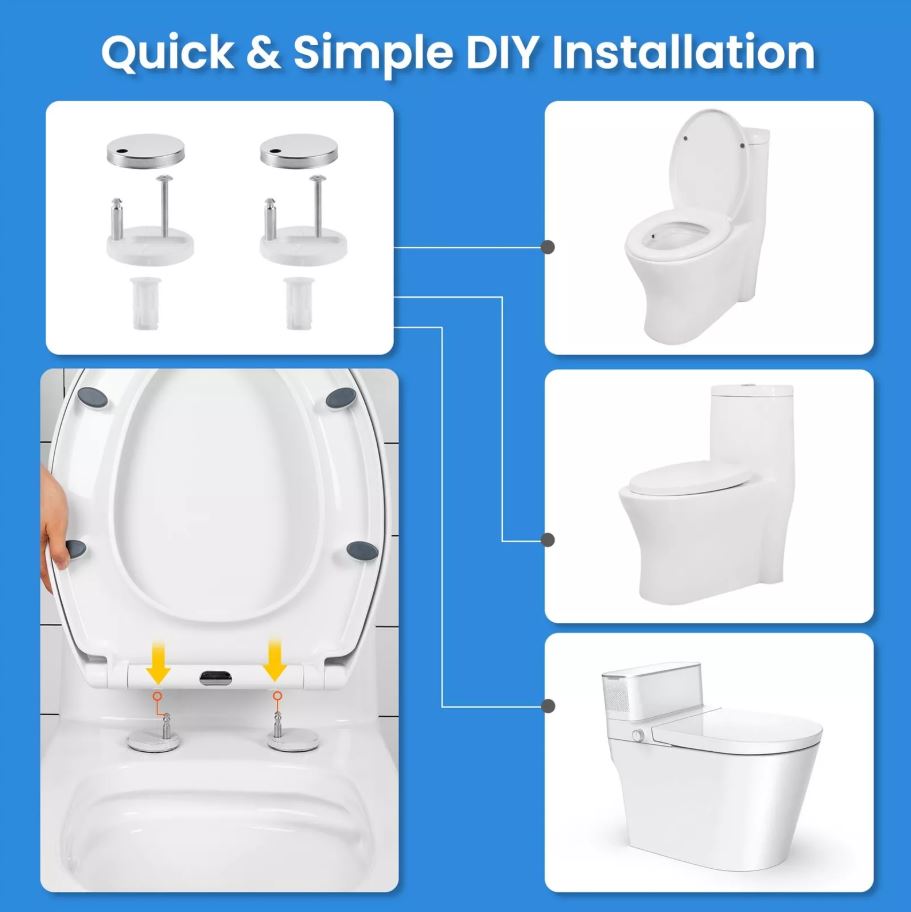 Quick & Simple DIY Installation